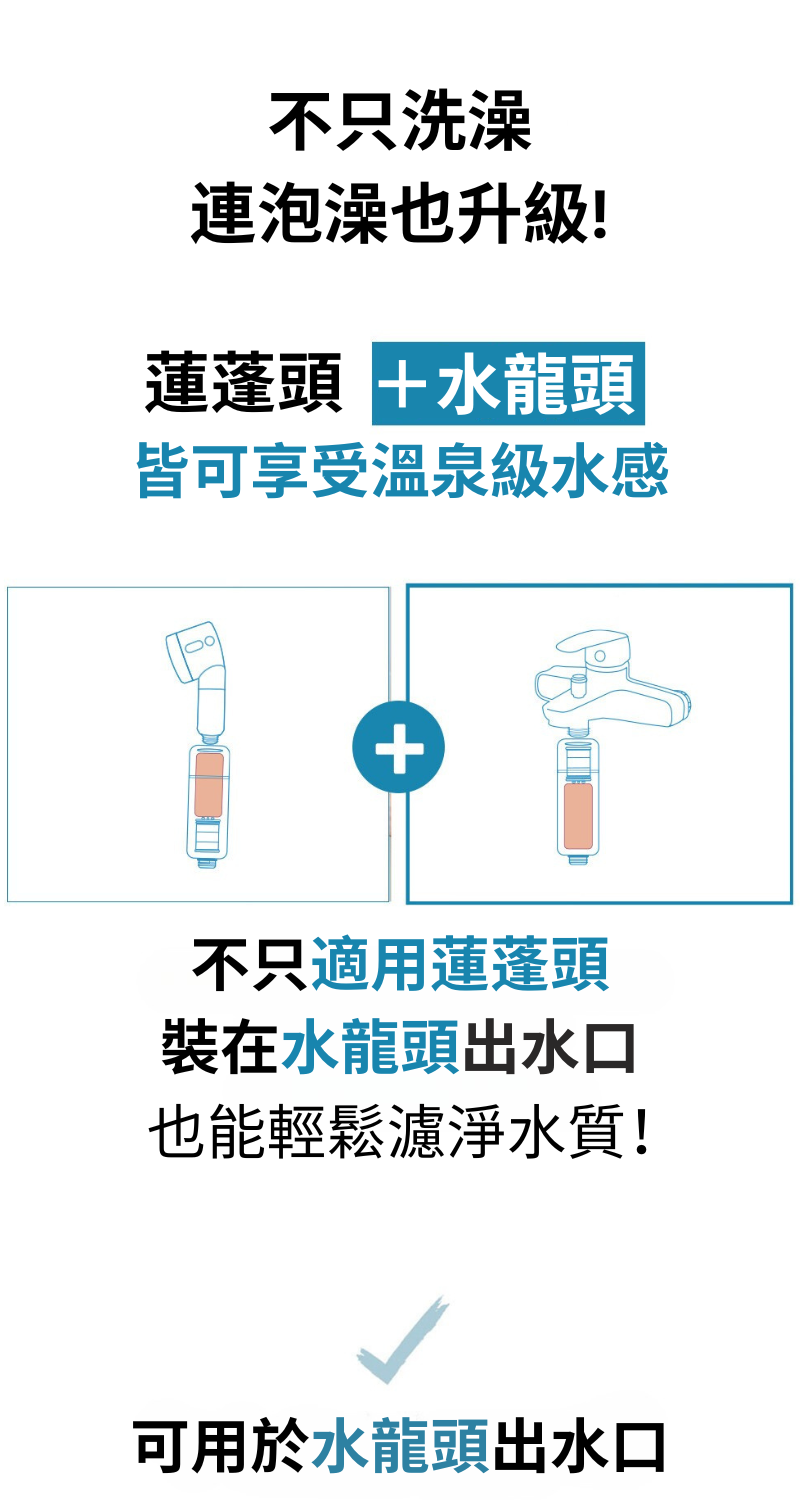 不只洗澡
連泡澡也升級!

蓮蓬頭 ＋水龍頭
皆可享受溫泉級水感

不只適用蓮蓬頭
裝在水龍頭出水口
也能輕鬆濾淨水質!

可用於水龍頭出水口